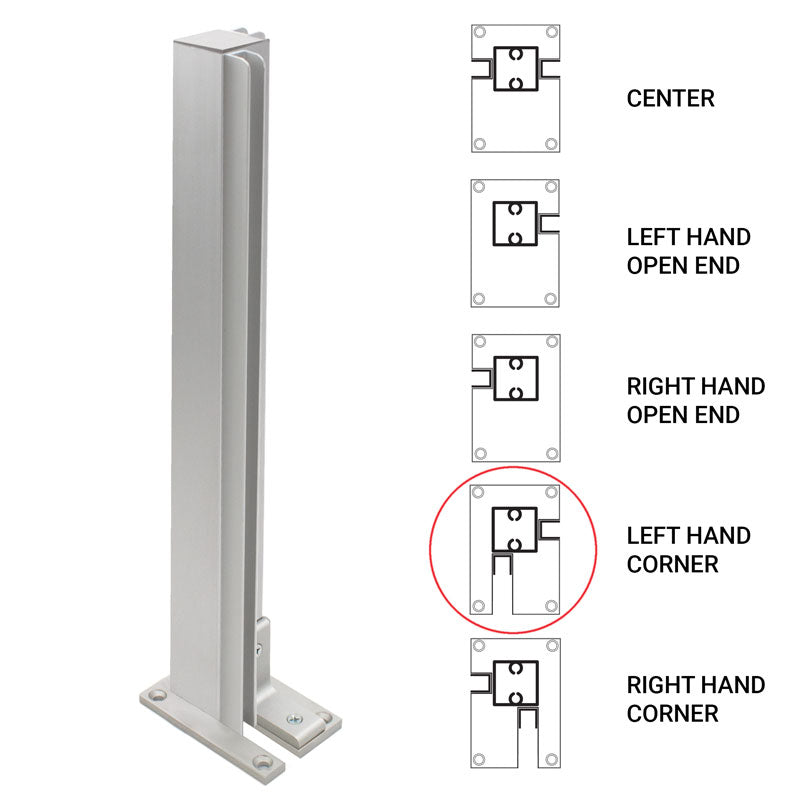 CENTER

LEFT HAND
OPEN END

RIGHT HAND
OPEN END

LEFT HAND
CORNER

RIGHT HAND
CORNER