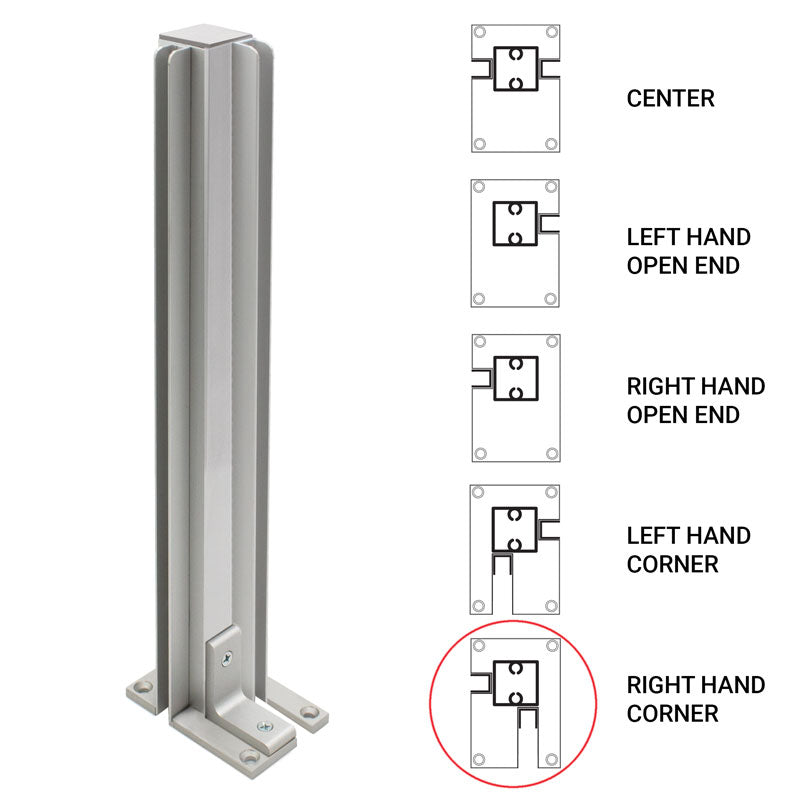 CENTER

LEFT HAND
OPEN END

RIGHT HAND
OPEN END

LEFT HAND
CORNER

RIGHT HAND
CORNER