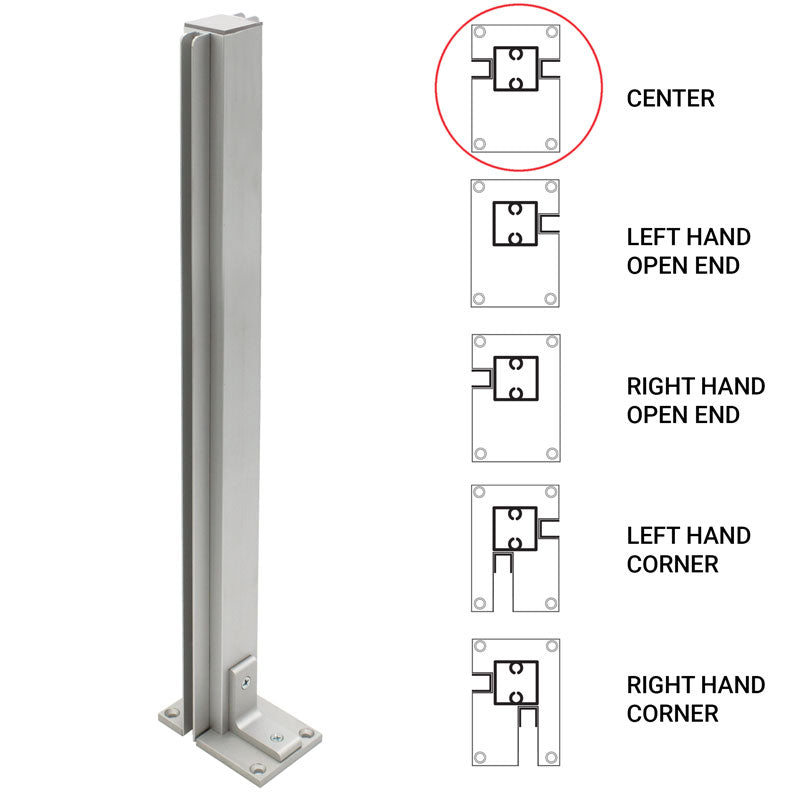 CENTER

LEFT HAND OPEN END

RIGHT HAND OPEN END

LEFT HAND CORNER

RIGHT HAND CORNER