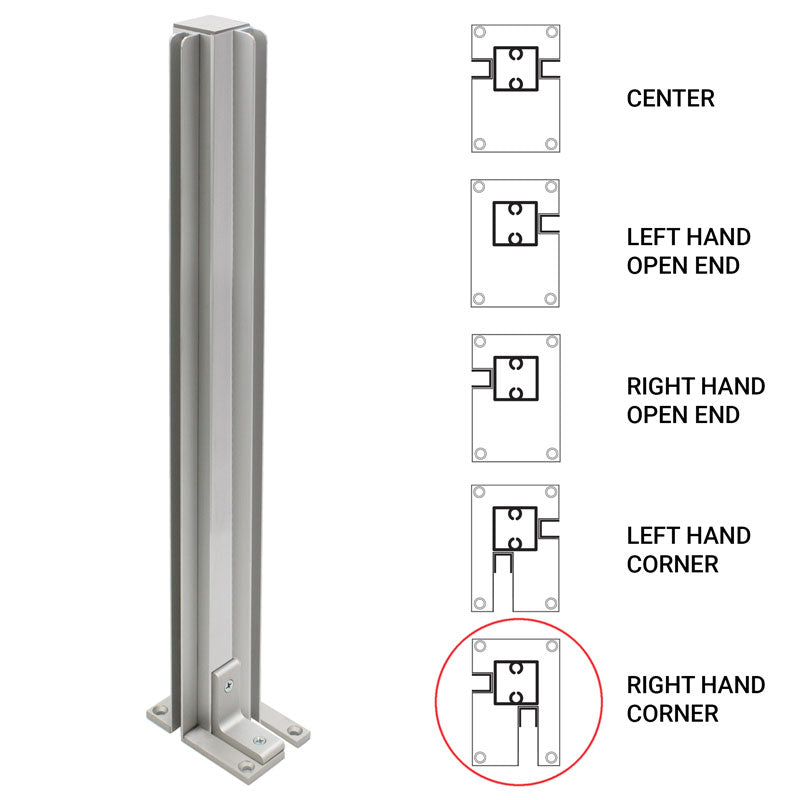 CENTER

LEFT HAND
OPEN END

RIGHT HAND
OPEN END

LEFT HAND
CORNER

RIGHT HAND
CORNER