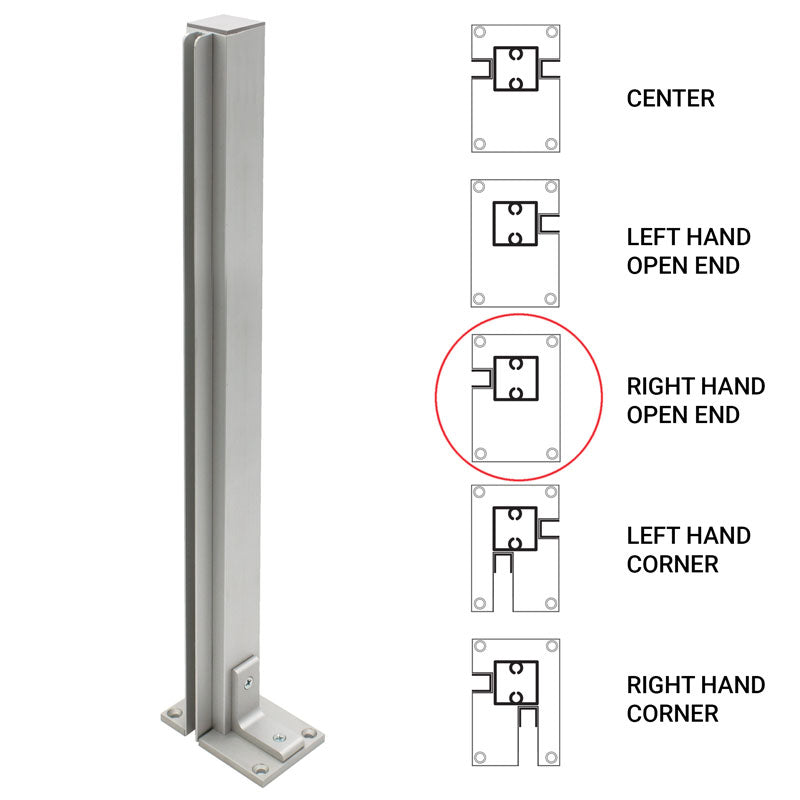 CENTER

LEFT HAND
OPEN END

RIGHT HAND
OPEN END

LEFT HAND
CORNER

RIGHT HAND
CORNER