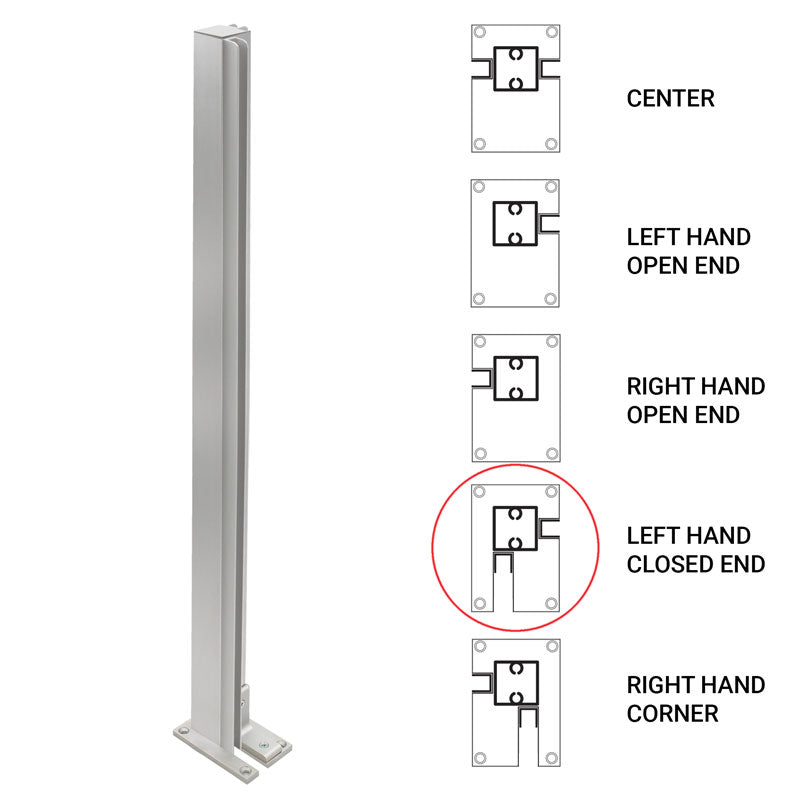 CENTER

LEFT HAND
OPEN END

RIGHT HAND
OPEN END

LEFT HAND
CLOSED END

RIGHT HAND
CORNER