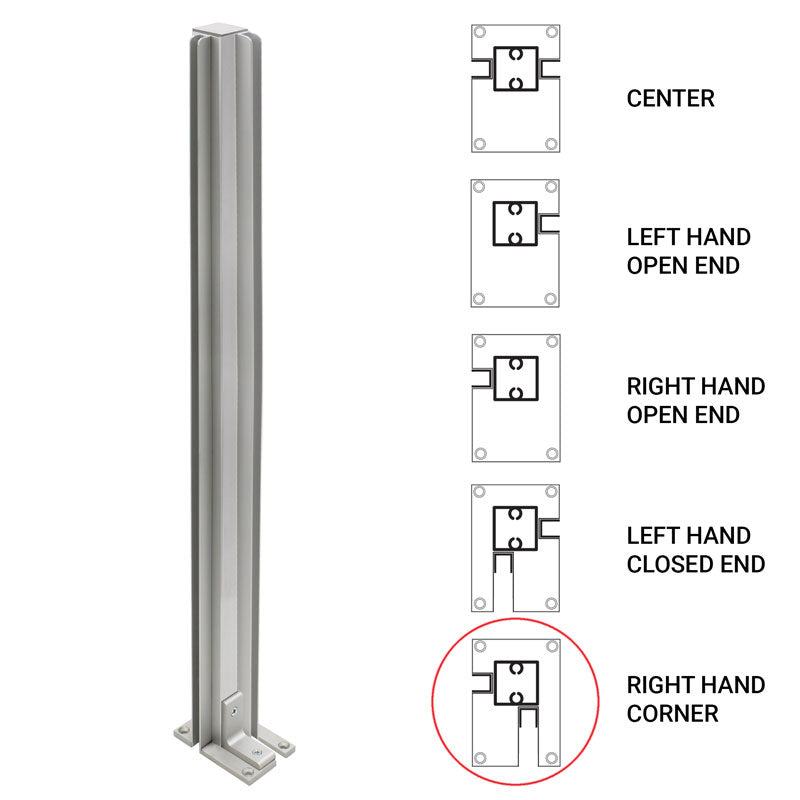 CENTER

LEFT HAND OPEN END

RIGHT HAND OPEN END

LEFT HAND CLOSED END

RIGHT HAND CORNER