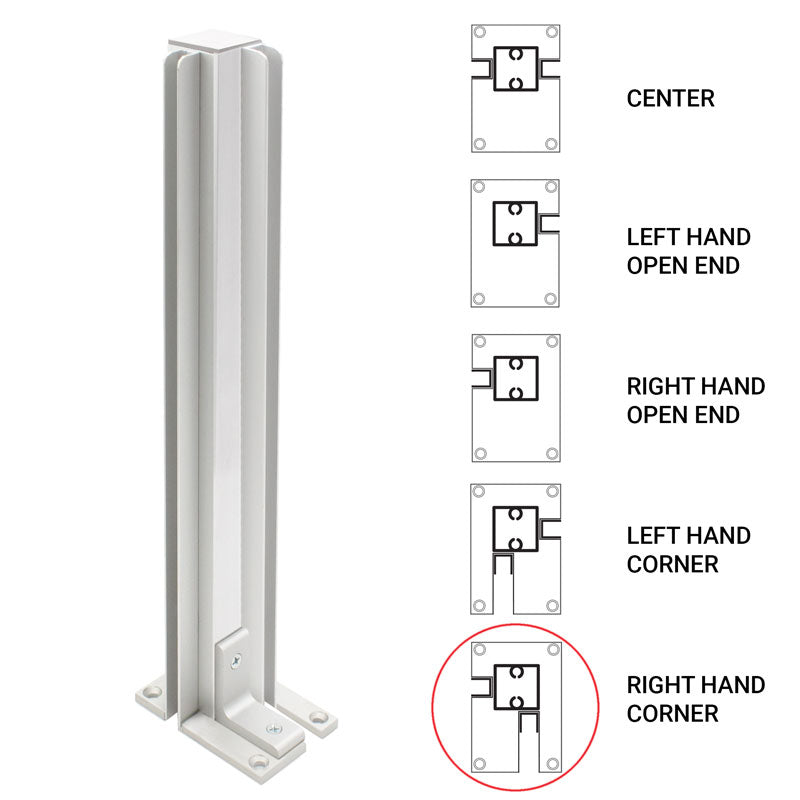 CENTER

LEFT HAND OPEN END

RIGHT HAND OPEN END

LEFT HAND CORNER

RIGHT HAND CORNER