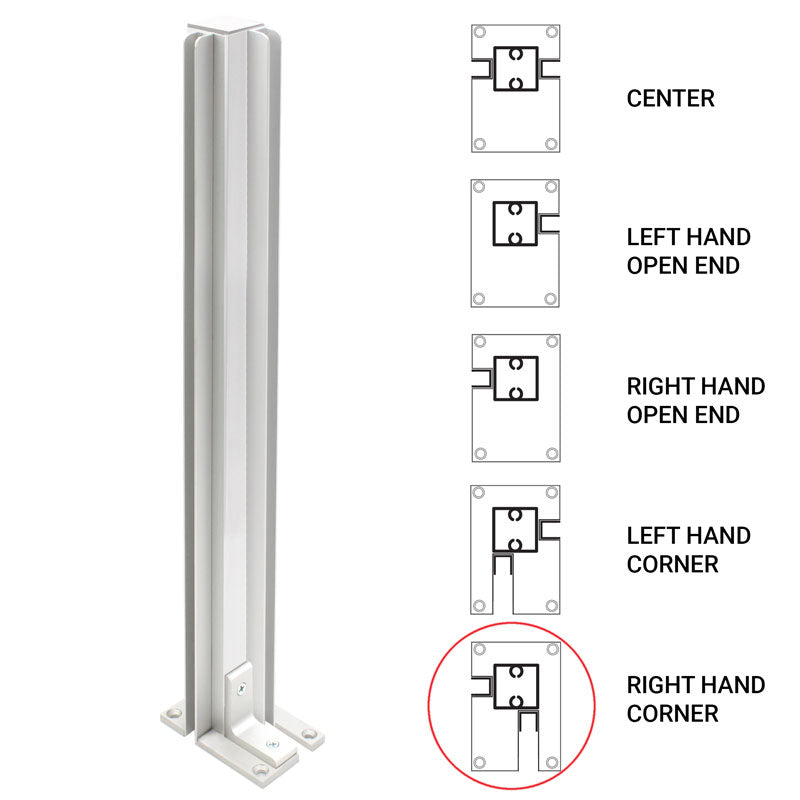 CENTER

LEFT HAND OPEN END

RIGHT HAND OPEN END

LEFT HAND CORNER

RIGHT HAND CORNER