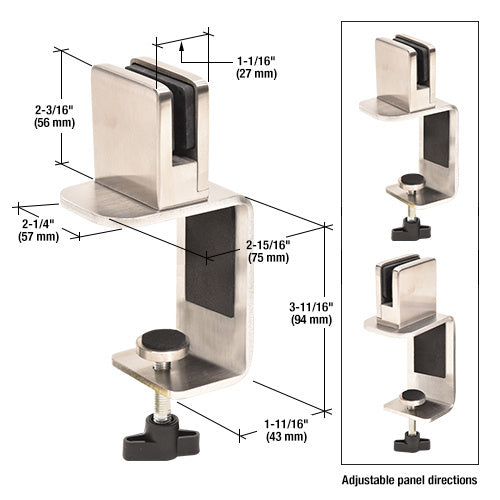 1-1/16"
(27 mm)

2-3/16"
(56 mm)

2-1/4"
(57 mm)

2-15/16"
(75 mm)

3-11/16"
(94 mm)

1-11/16"
(43 mm)

Adjustable panel directions