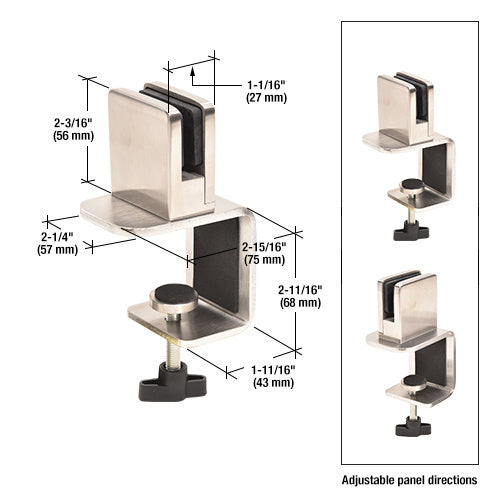 1-1/16"
(27 mm)

2-3/16"
(56 mm)

2-1/4"
(57 mm)

2-15/16"
(75 mm)

2-11/16"
(68 mm)

1-11/16"
(43 mm)

Adjustable panel directions