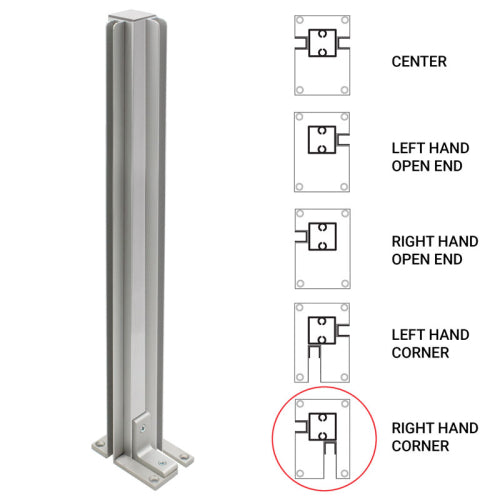 CENTER

LEFT HAND
OPEN END

RIGHT HAND
OPEN END

LEFT HAND
CORNER

RIGHT HAND
CORNER