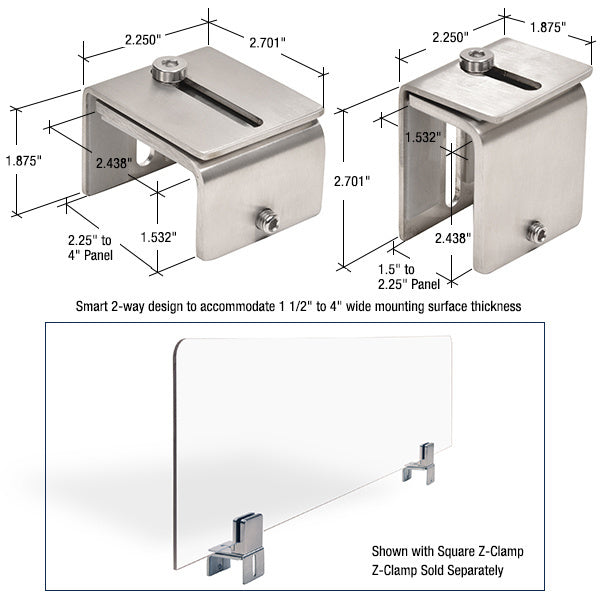 2.250"
2.701"
1.875"
2.438"
2.25" to 4" Panel
1.532"

2.250"
1.875"
1.532"
2.701"
2.438"
1.5" to 2.25" Panel

Smart 2-way design to accommodate 1 1/2" to 4" wide mounting surface thickness

Shown with Square Z-Clamp
Z-Clamp Sold Separately